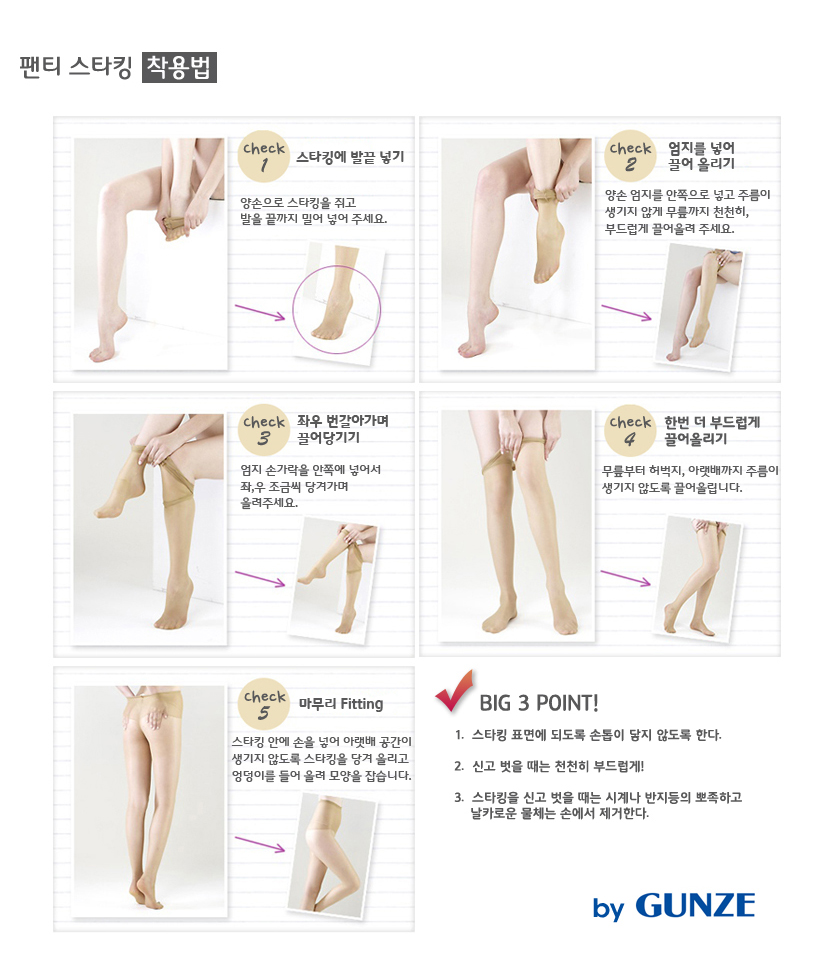 팬티 스타킹 착용법

check 1 스타킹에 발끝 넣기

양손으로 스타킹을 쥐고 발을 끝까지 밀어 넣어 주세요.

check 2 엄지를 넣어 끌어 올리기

양손 엄지를 안쪽으로 넣고 주름이 생기지 않게 무릎까지 천천히, 부드럽게 끌어올려 주세요.

check 3 좌우 번갈아가며 끌어당기기

엄지 손가락을 안쪽에 넣어서 좌,우 조금씩 당겨가며 올려주세요.

check 4 한번 더 부드럽게 끌어올리기

무릎부터 허벅지, 아랫배까지 주름이 생기지 않도록 끌어올립니다.

check 5 마무리 Fitting

스타킹 안에 손을 넣어 아랫배 공간이 생기지 않도록 스타킹을 당겨 올리고 엉덩이를 들어 올려 모양을 잡습니다.

BIG 3 POINT!

1. 스타킹 표면에 되도록 손톱이 닿지 않도록 한다.

2. 신고 벗을 때는 천천히 부드럽게!

3. 스타킹을 신고 벗을 때는 시계나 반지등의 뾰족하고 날카로운 물체는 손에서 제거한다.

by GUNZE